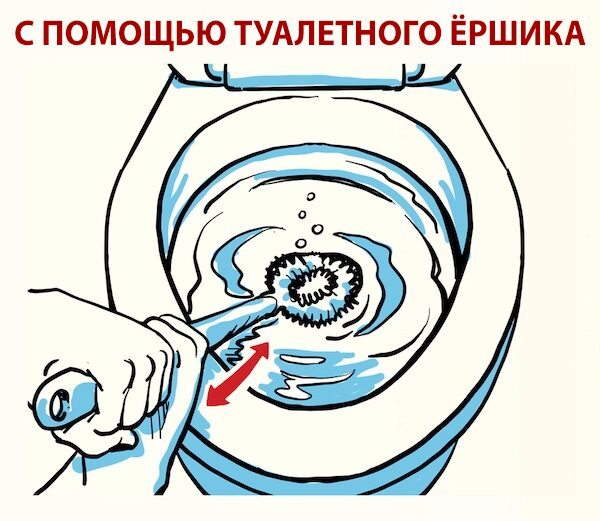 С ПОМОЩЬЮ ТУАЛЕТНОГО ЁРШИКА